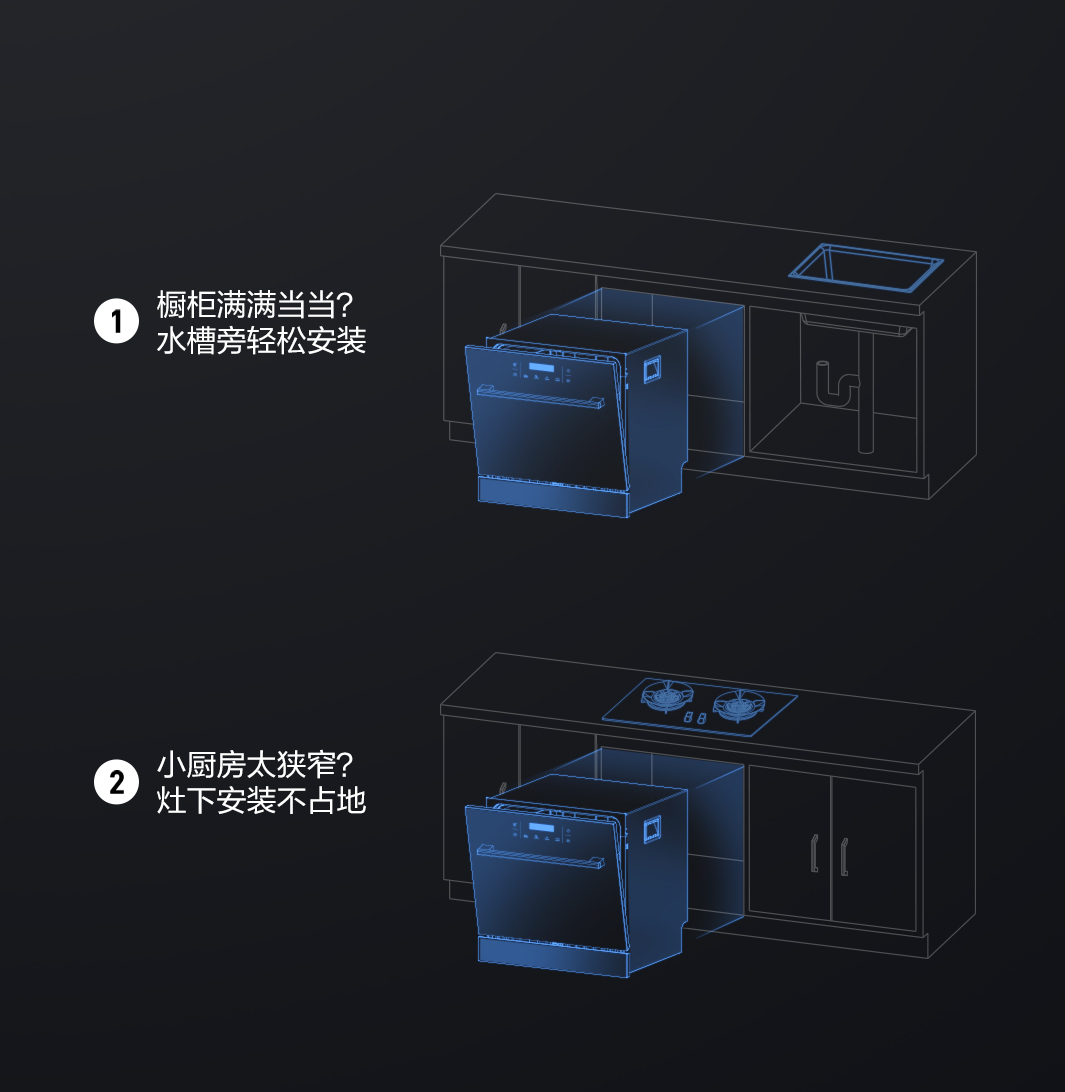 1 橱柜满满当当?
水槽旁轻松安装

2 小厨房太狭窄?
灶下安装不占地