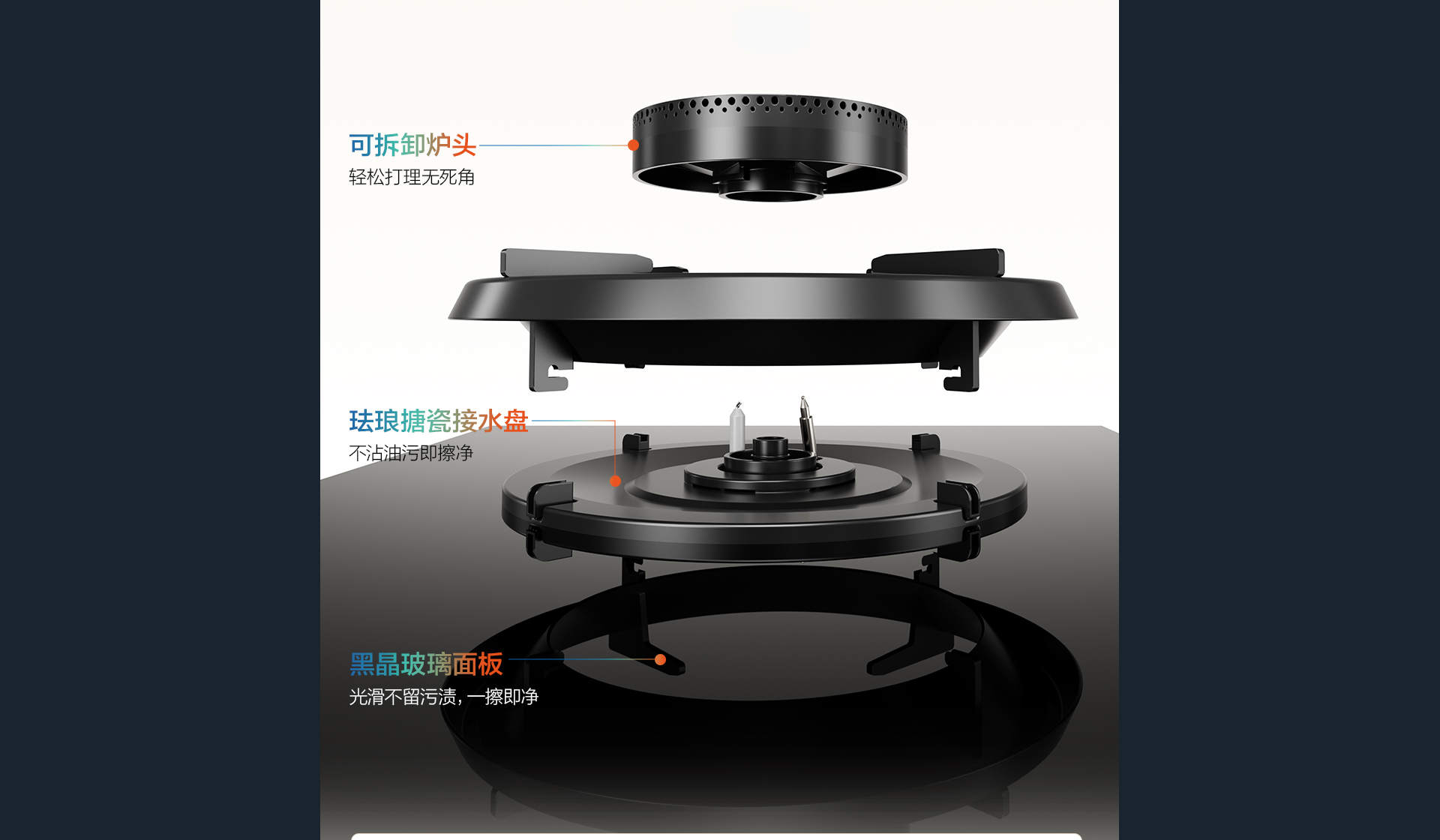 可拆卸炉头
轻松打理无死角

珐琅搪瓷接水盘
不沾油污即擦净

黑晶玻璃面板
光滑不留污渍，一擦即净